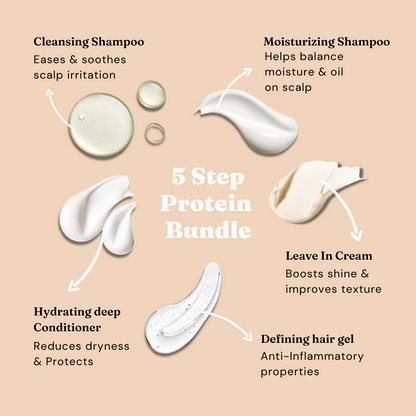 Cleansing Shampoo
Eases & soothes scalp irritation

Moisturizing Shampoo
Helps balance moisture & oil on scalp

5 Step Protein Bundle

Leave In Cream
Boosts shine & improves texture

Hydrating deep Conditioner
Reduces dryness & Protects

Defining hair gel
Anti-Inflammatory properties